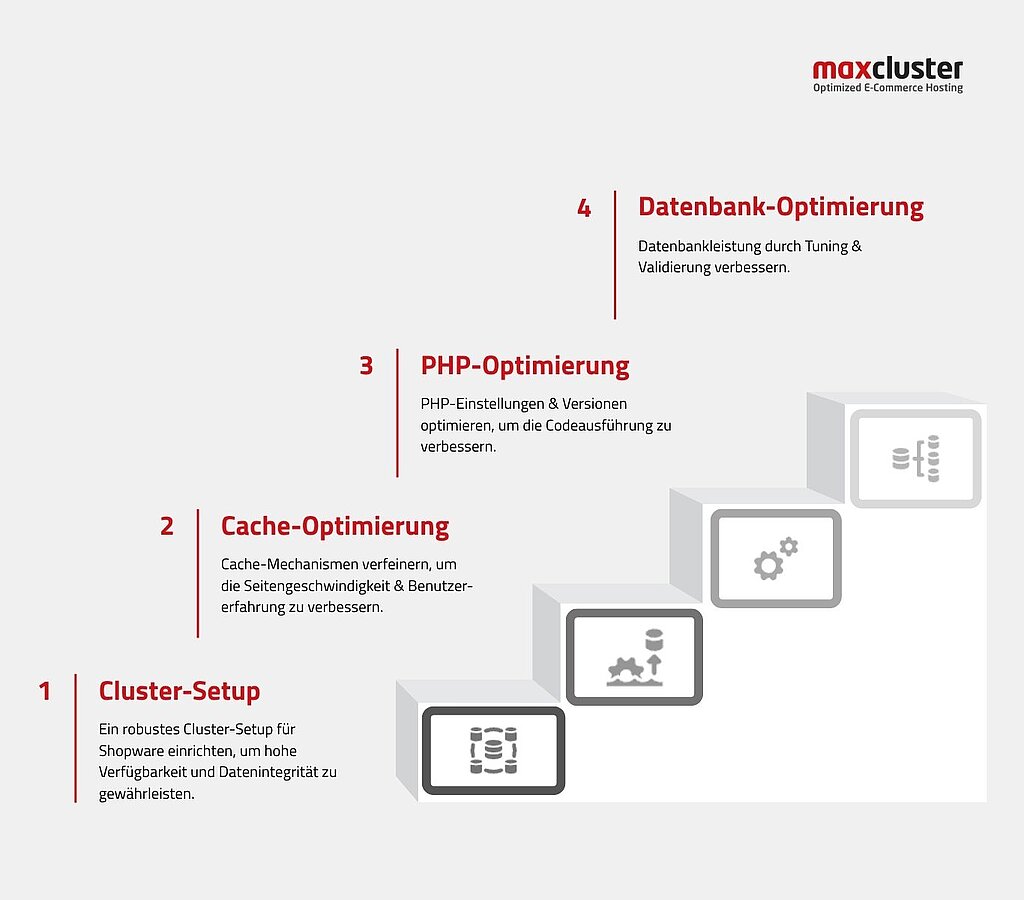 maxcluster
Optimized E-Commerce Hosting

4 Datenbank-Optimierung

Datenbankleistung durch Tuning & Validierung verbessern.

3 PHP-Optimierung

PHP-Einstellungen & Versionen optimieren, um die Codeausführung zu verbessern.

2 Cache-Optimierung

Cache-Mechanismen verfeinern, um die Seitengeschwindigkeit & Benutzererfahrung zu verbessern.

1 Cluster-Setup

Ein robustes Cluster-Setup für Shopware einrichten, um hohe Verfügbarkeit und Datenintegrität zu gewährleisten.